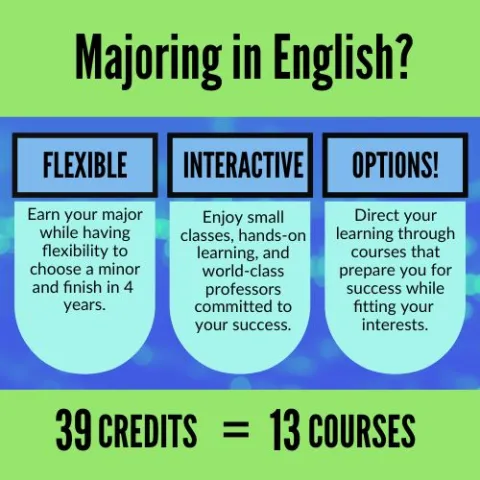 Majoring in English?

FLEXIBLE

Earn your major while having flexibility to choose a minor and finish in 4 years.

INTERACTIVE

Enjoy small classes, hands-on learning, and world-class professors committed to your success.

OPTIONS!

Direct your learning through courses that prepare you for success while fitting your interests.

39 CREDITS = 13 COURSES